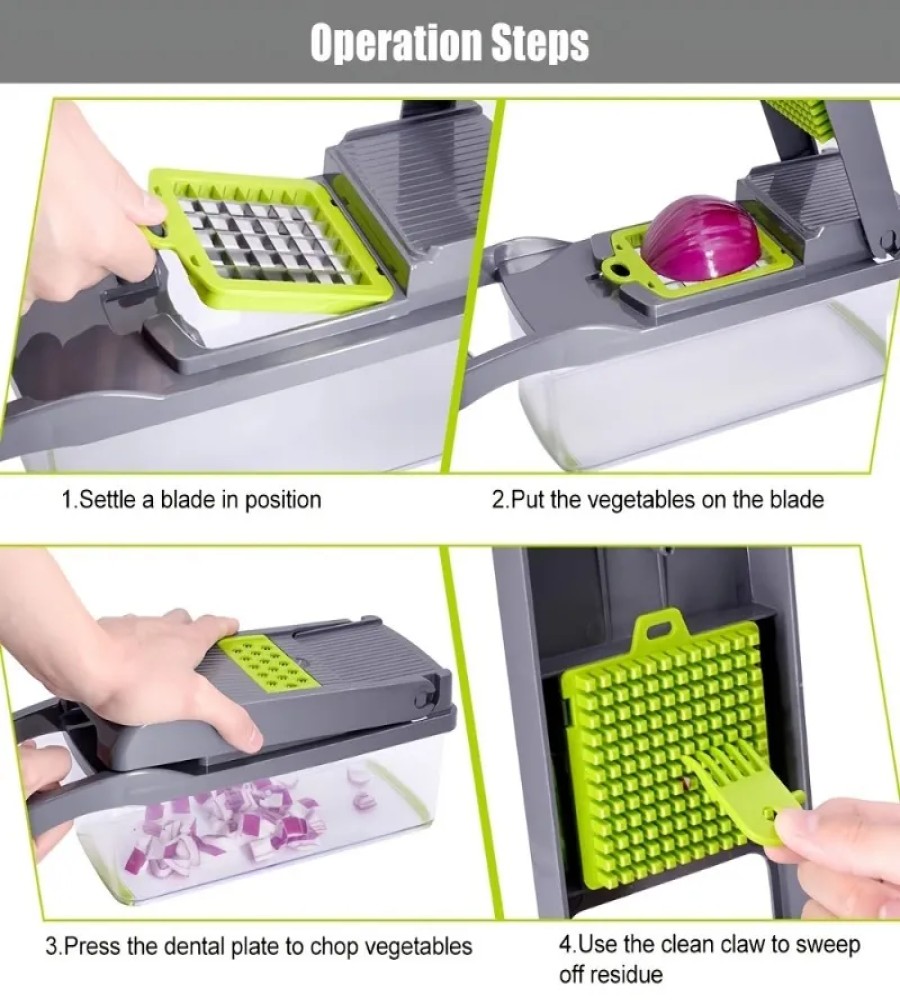 Operation Steps

1.Settle a blade in position

2.Put the vegetables on the blade

3.Press the dental plate to chop vegetables

4.Use the clean claw to sweep off residue